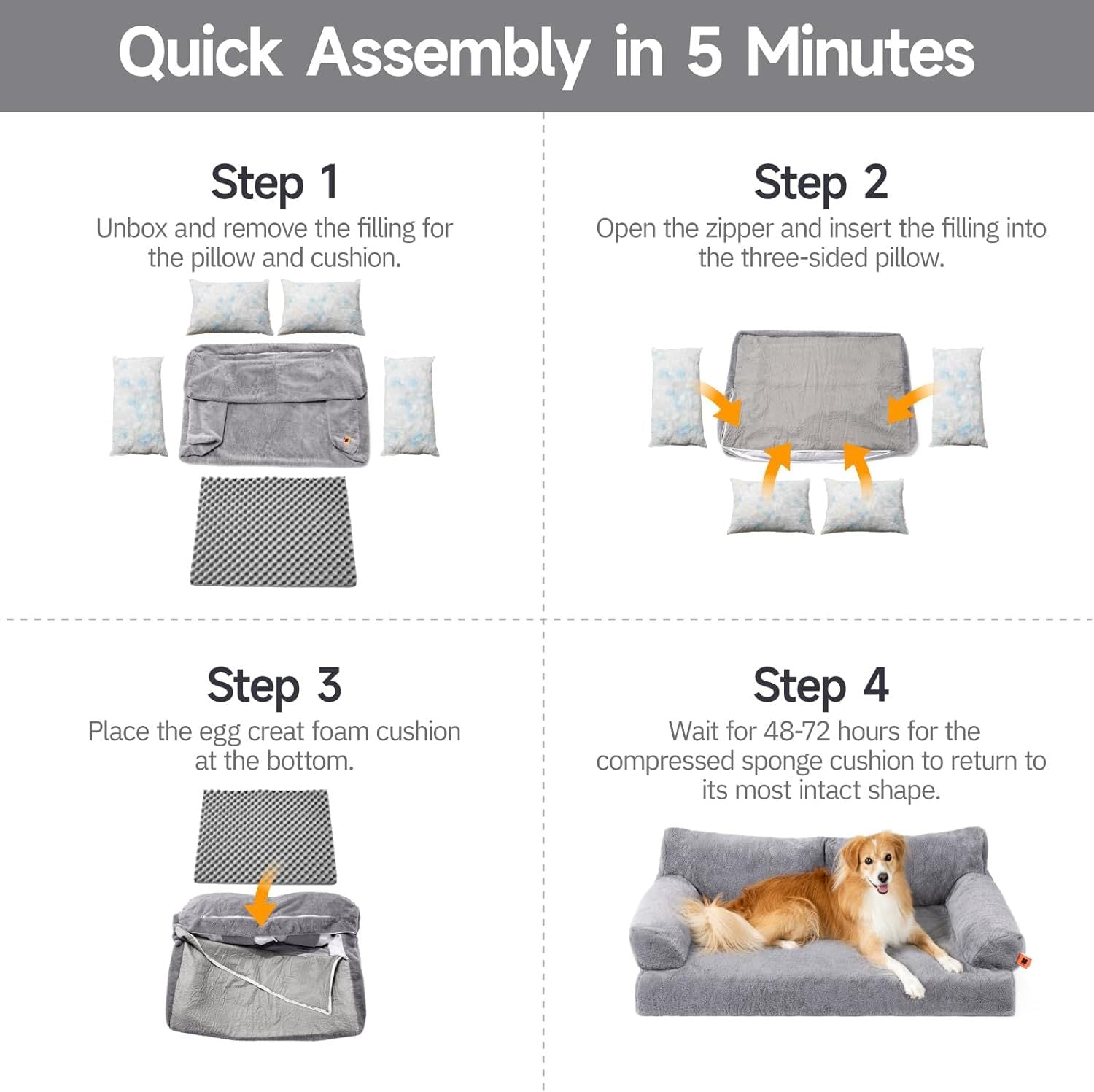 Quick Assembly in 5 Minutes

Step 1
Unbox and remove the filling for the pillow and cushion.

Step 2
Open the zipper and insert the filling into the three-sided pillow.

Step 3
Place the egg creat foam cushion at the bottom.

Step 4
Wait for 48-72 hours for the compressed sponge cushion to return to its most intact shape.