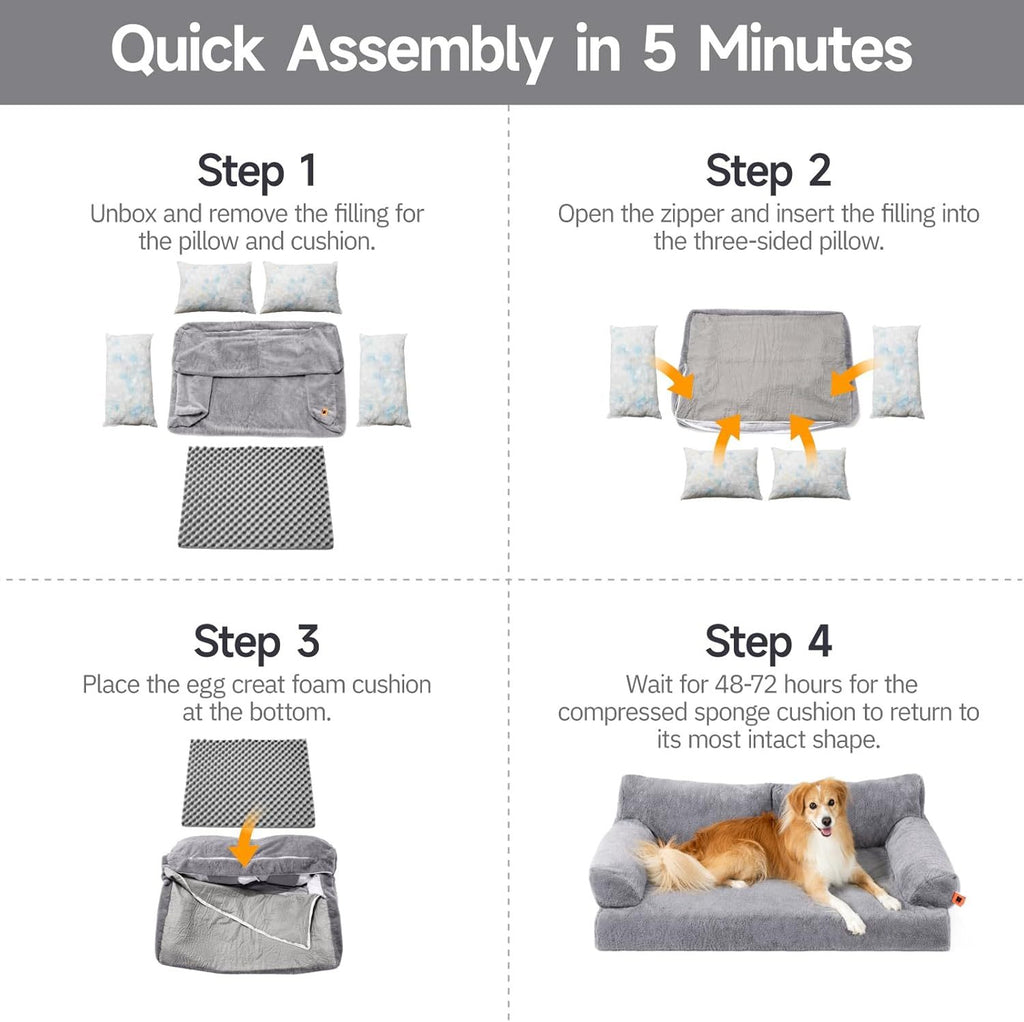 Quick Assembly in 5 Minutes

Step 1
Unbox and remove the filling for the pillow and cushion.

Step 2
Open the zipper and insert the filling into the three-sided pillow.

Step 3
Place the egg creat foam cushion at the bottom.

Step 4
Wait for 48-72 hours for the compressed sponge cushion to return to its most intact shape.