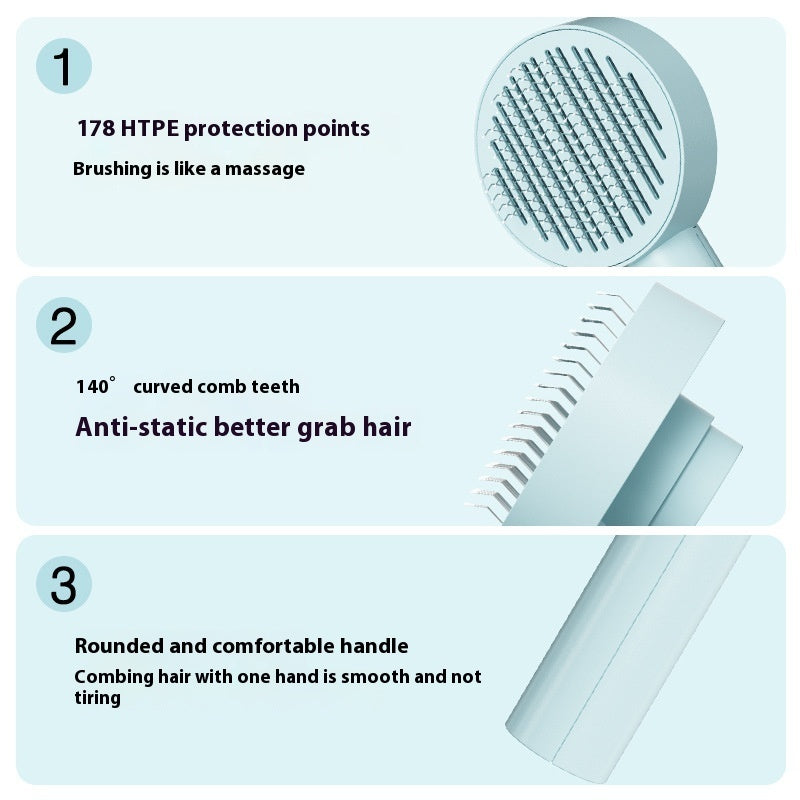 1

178 HTPE protection points

Brushing is like a massage

2

140° curved comb teeth

Anti-static better grab hair

3

Rounded and comfortable handle

Combing hair with one hand is smooth and not tiring